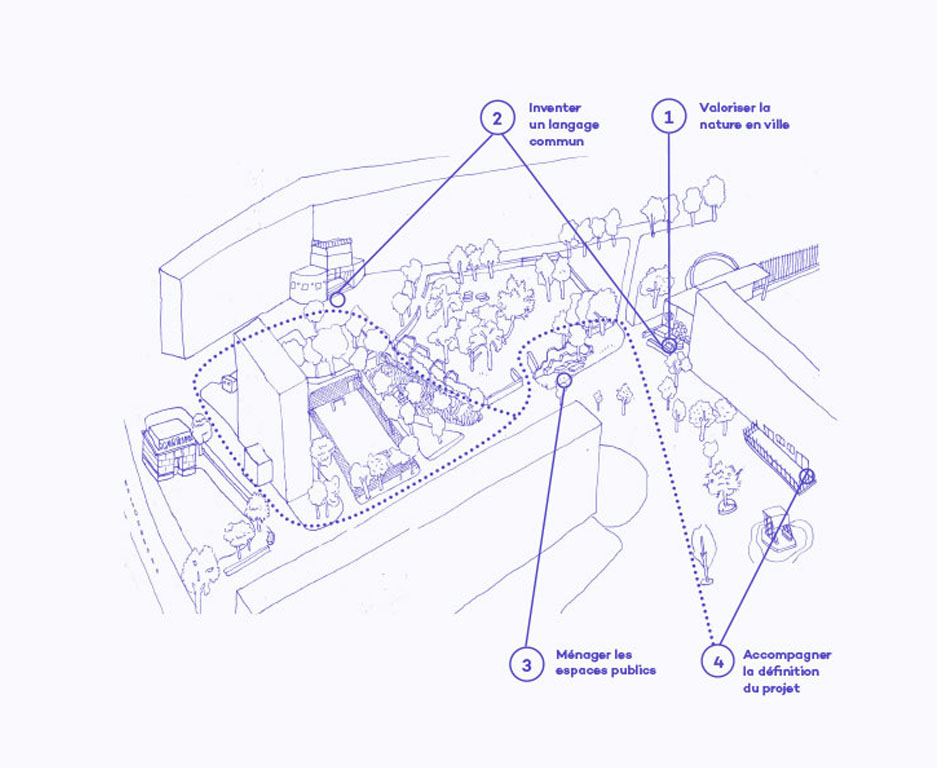 2 Inventer un langage commun

1 Valoriser la nature en ville

3 Ménager les espaces publics

4 Accompagner la définition du projet